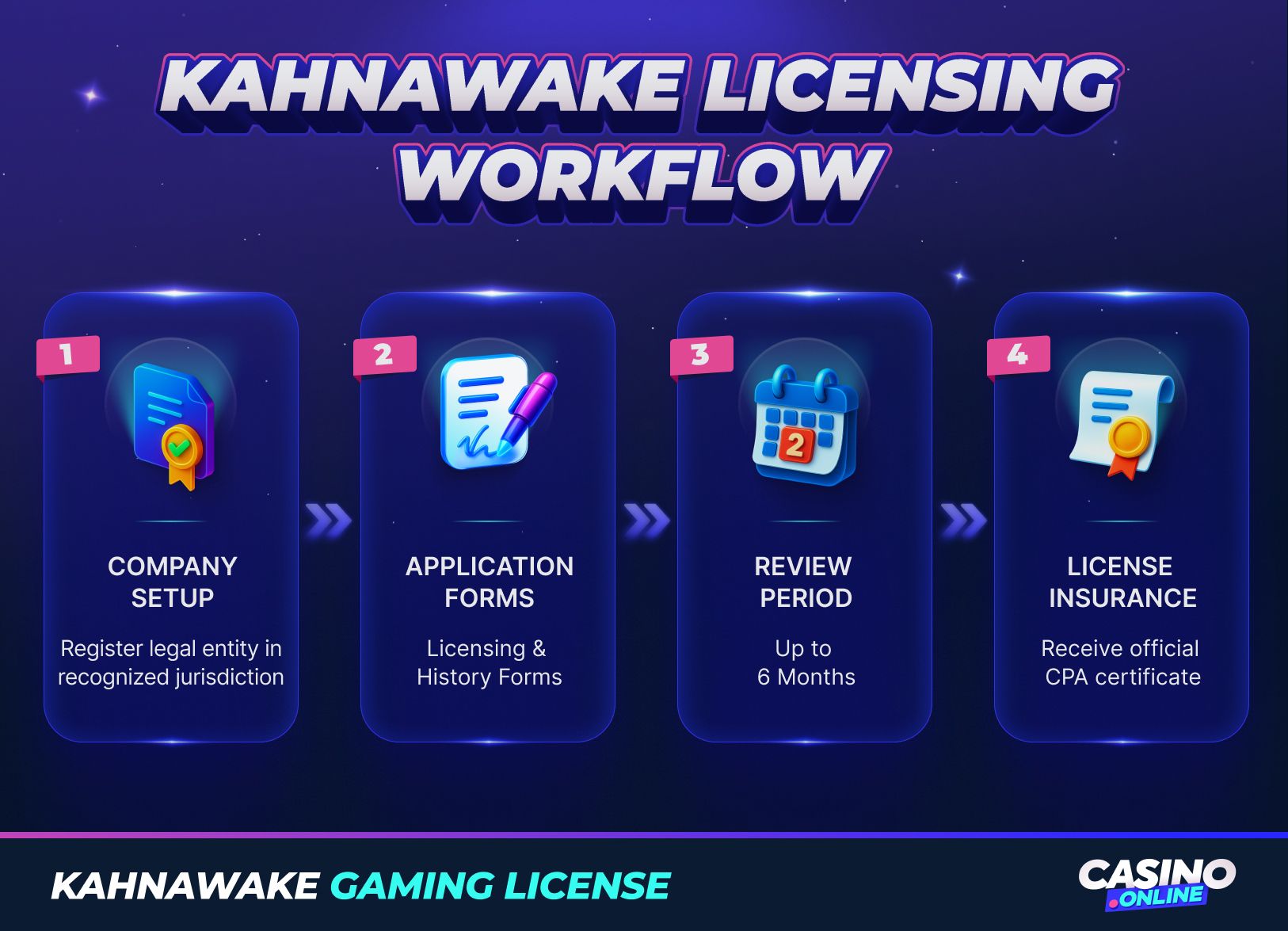 KAHNAWAKE LICENSING WORKFLOW

1

COMPANY SETUP

Register legal entity in recognized jurisdiction

2

APPLICATION FORMS

Licensing & History Forms

3

2

REVIEW PERIOD

Up to 6 Months

4

LICENSE INSURANCE

Receive official CPA certificate

KAHNAWAKE GAMING LICENSE

CASINO .ONLINE